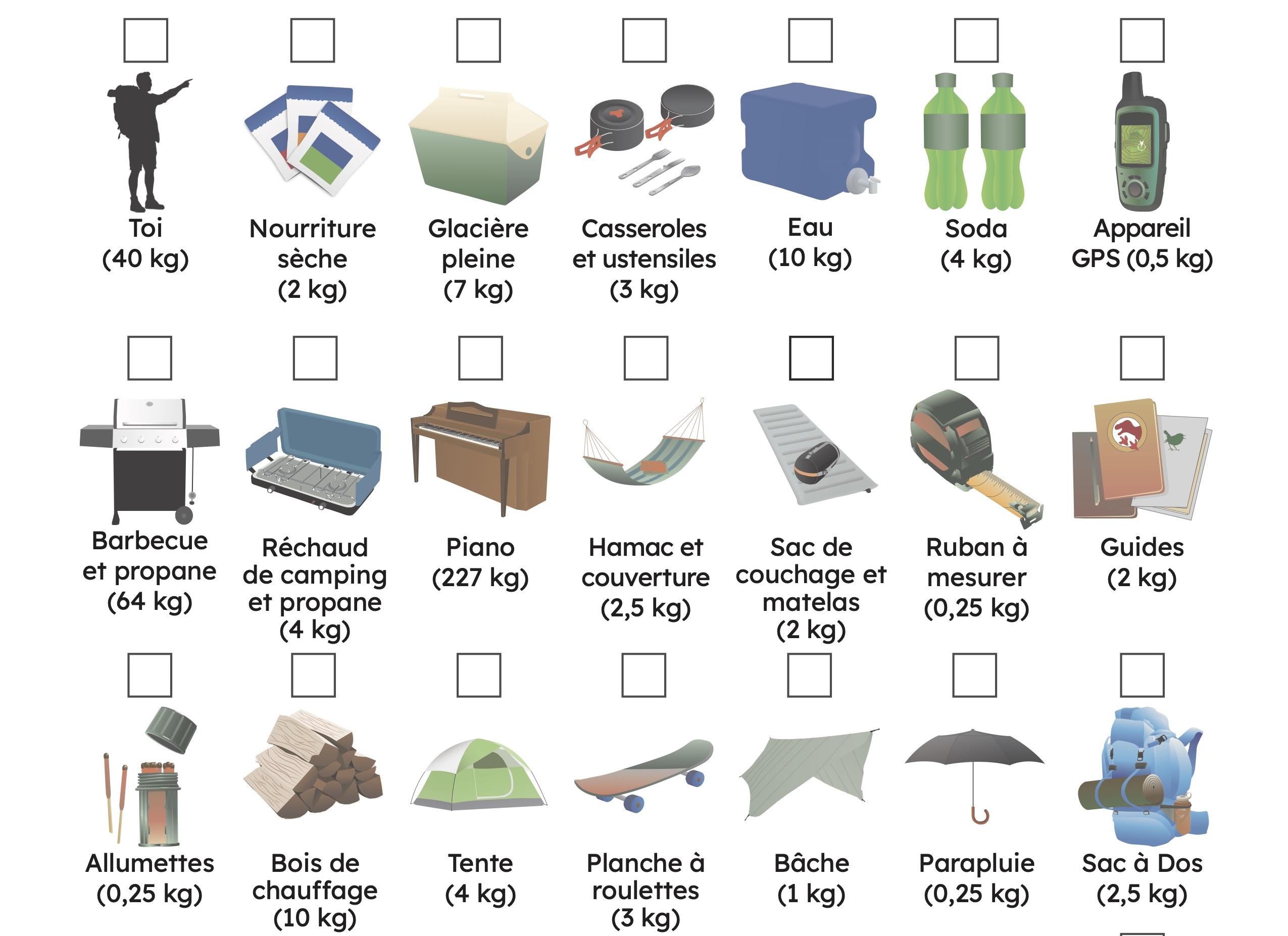 Toi
(40 kg)

Nourriture sèche
(2 kg)

Glacière pleine
(7 kg)

Casseroles et ustensiles
(3 kg)

Eau
(10 kg)

Soda
(4 kg)

Appareil GPS (0,5 kg)

Barbecue et propane
(64 kg)

Réchaud de camping et propane
(4 kg)

Piano
(227 kg)

Hamac et couverture
(2,5 kg)

Sac de couchage et matelas
(2 kg)

Ruban à mesurer
(0,25 kg)

Guides
(2 kg)

Allumettes
(0,25 kg)

Bois de chauffage
(10 kg)

Tente
(4 kg)

Planche à roulettes
(3 kg)

Bâche
(1 kg)

Parapluie
(0,25 kg)

Sac à Dos
(2,5 kg)